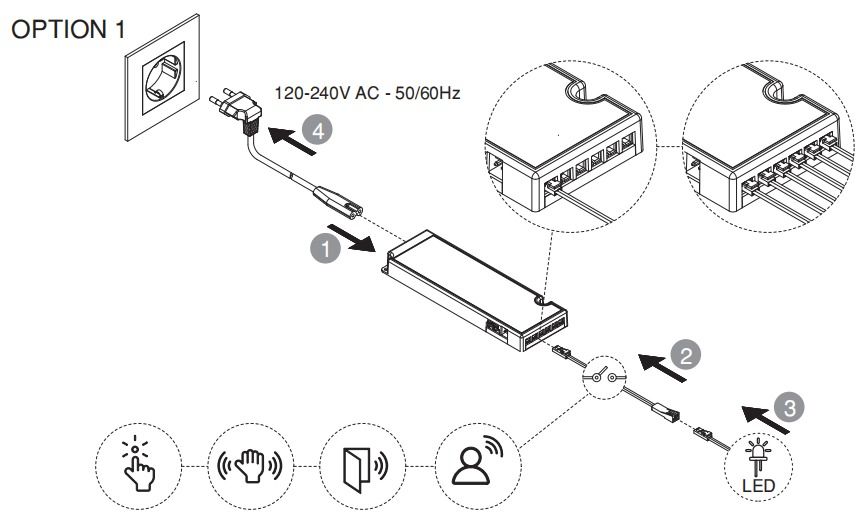 OPTION 1

120-240V AC - 50/60Hz

4

1

2

3

LED