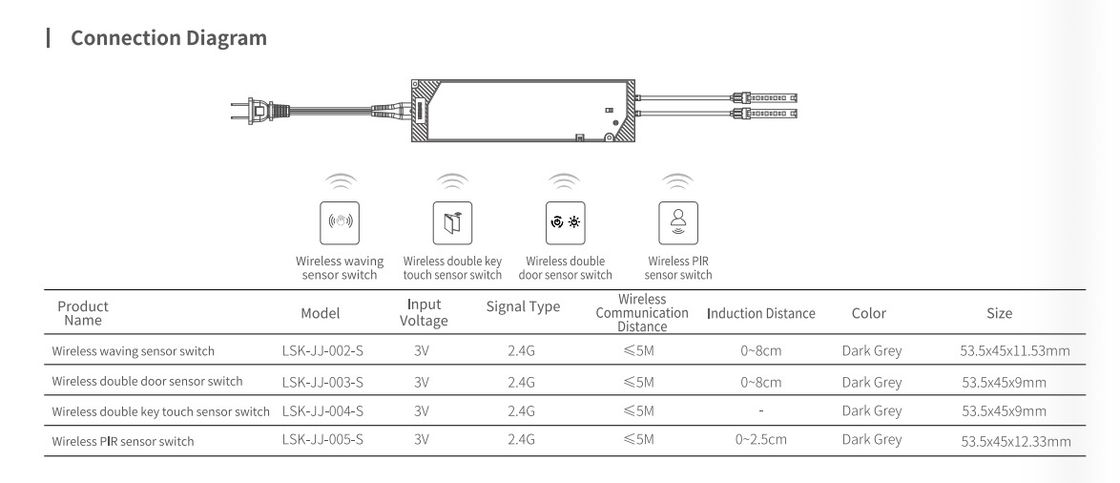 Connection Diagram

Wireless waving sensor switch

Wireless double key touch sensor switch

Wireless double door sensor switch

Wireless PIR sensor switch

| Product Name | Model | Input Voltage | Signal Type | Wireless Communication Distance | Induction Distance | Color | Size |
|---|---|---|---|---|---|---|---|
| Wireless waving sensor switch | LSK-JJ-002-S | 3V | 2.4G | ≤5M | 0~8cm | Dark Grey | 53.5x45x11.53mm |
| Wireless double door sensor switch | LSK-JJ-003-S | 3V | 2.4G | ≤5M | 0~8cm | Dark Grey | 53.5x45x9mm |
| Wireless double key touch sensor switch | LSK-JJ-004-S | 3V | 2.4G | ≤5M | - | Dark Grey | 53.5x45x9mm |
| Wireless PIR sensor switch | LSK-JJ-005-S | 3V | 2.4G | ≤5M | 0~2.5cm | Dark Grey | 53.5x45x12.33mm |